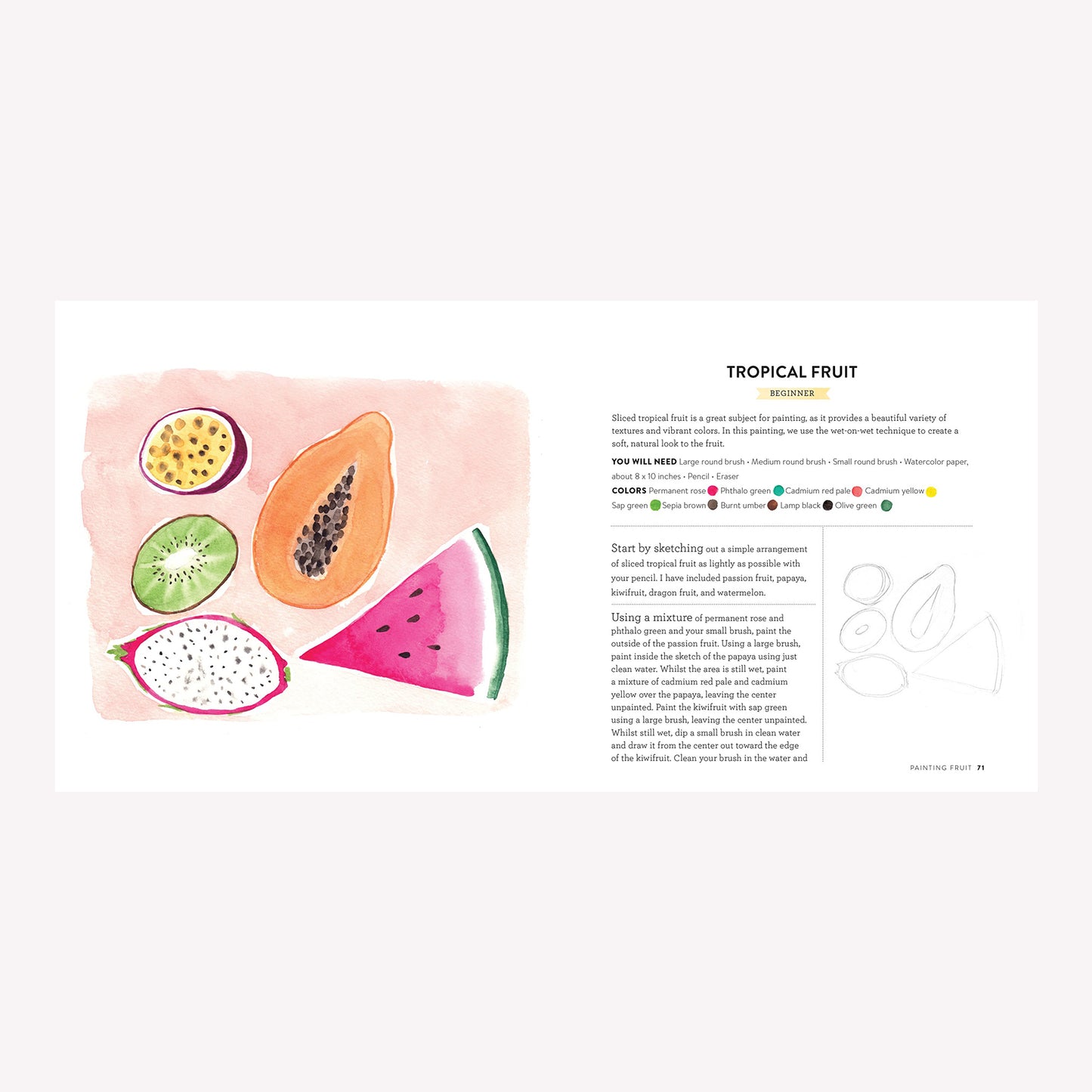 TROPICAL FRUIT

BEGINNER

Sliced tropical fruit is a great subject for painting, as it provides a beautiful variety of textures and vibrant colors. In this painting, we use the wet-on-wet technique to create a soft, natural look to the fruit.

YOU WILL NEED Large round brush • Medium round brush • Small round brush • Watercolor paper, about 8 x 10 inches • Pencil • Eraser

COLORS Permanent rose Phthalo green Cadmium red pale Cadmium yellow Sap green Sepia brown Burnt umber Lamp black Olive green

Start by sketching out a simple arrangement of sliced tropical fruit as lightly as possible with your pencil. I have included passion fruit, papaya, kiwifruit, dragon fruit, and watermelon.

Using a mixture of permanent rose and phthalo green and your small brush, paint the outside of the passion fruit. Using a large brush, paint inside the sketch of the papaya using just clean water. Whilst the area is still wet, paint a mixture of cadmium red pale and cadmium yellow over the papaya, leaving the center unpainted. Paint the kiwifruit with sap green using a large brush, leaving the center unpainted. Whilst still wet, dip a small brush in clean water and draw it from the center out toward the edge of the kiwifruit. Clean your brush in the water and

PAINTING FRUIT 71